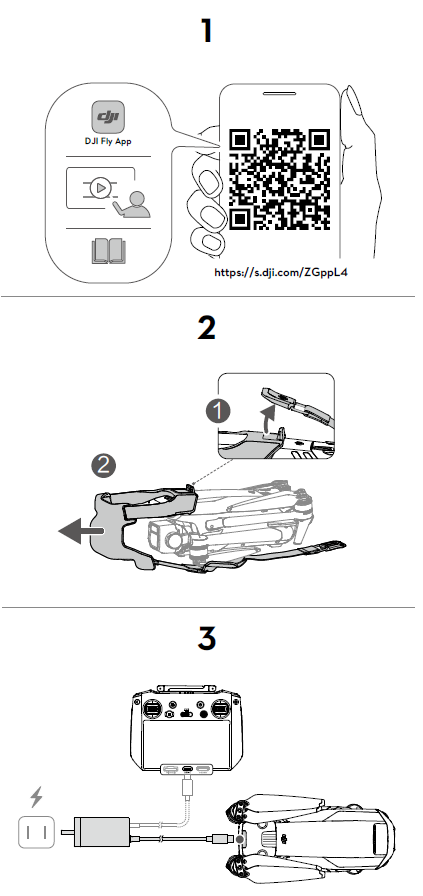 1

dji

DJI Fly App

https://s.dji.com/ZGppL4

2

1

2

3